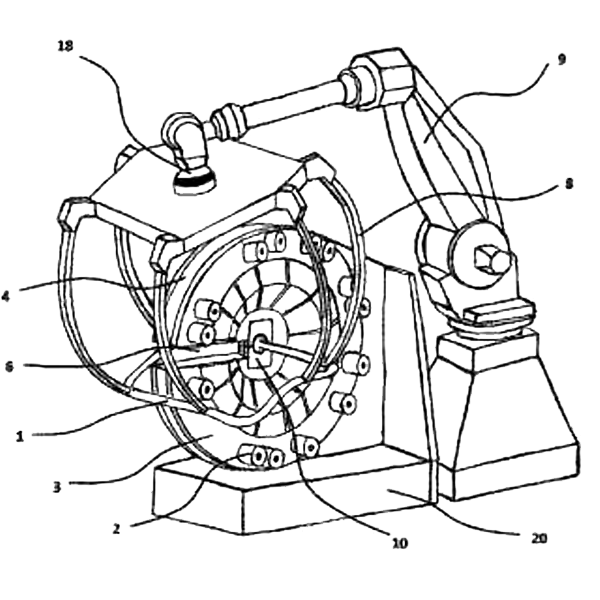 18
9
8
4
6
1
3
2
10
20